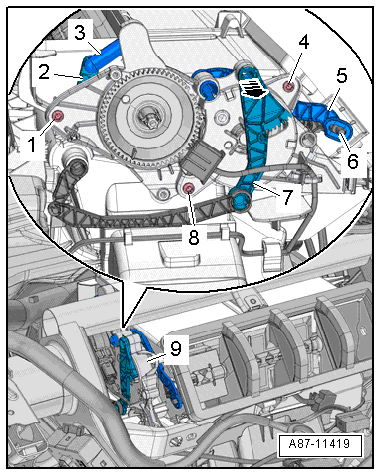 3
2
4
5
1
6
7
8
9
A87-11419