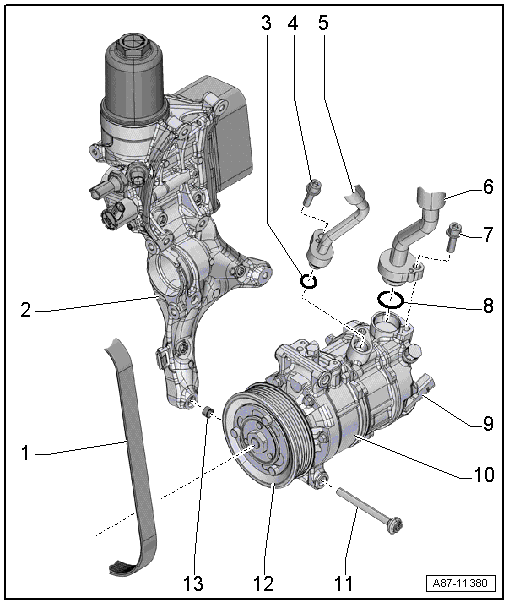 3
4
5
6
7
8
2
9
1
10
13
12
11
A87-11380