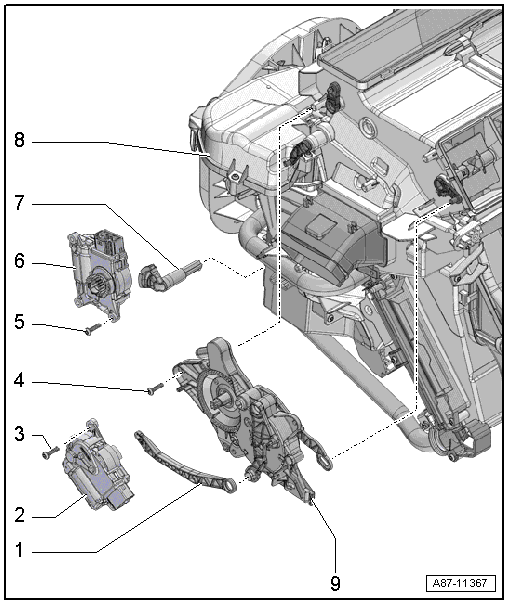 8
7
6
5
4
3
2
1
9
A87-11367