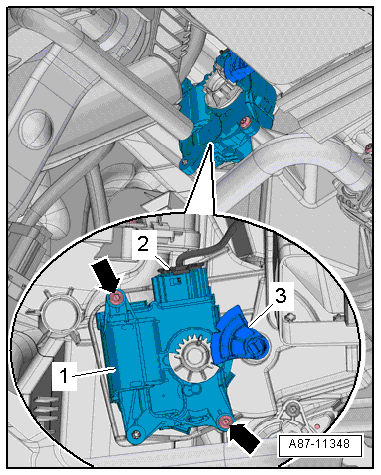 2

3

1

A87-11348