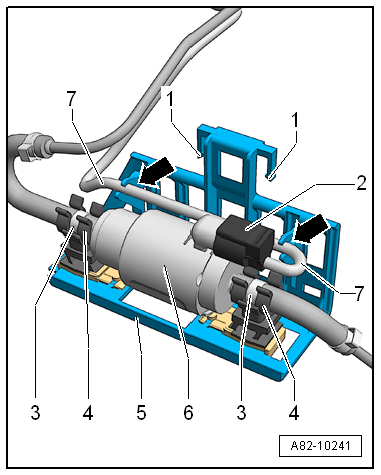 7
1
1
2
7
3
4
5
6
3
4
A82-10241