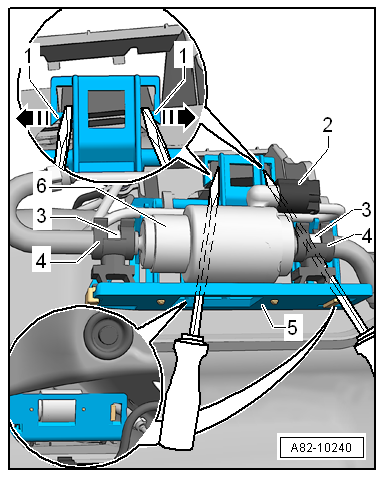 1
1
2
6
3
3
4
4
5
A82-10240