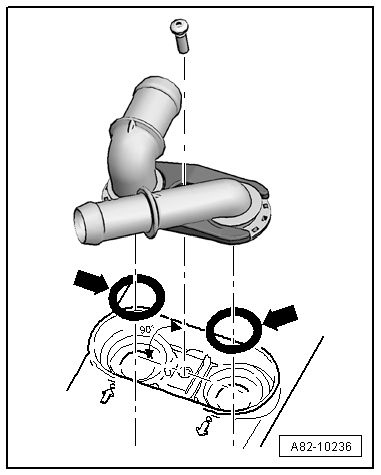 90°

A82-10236