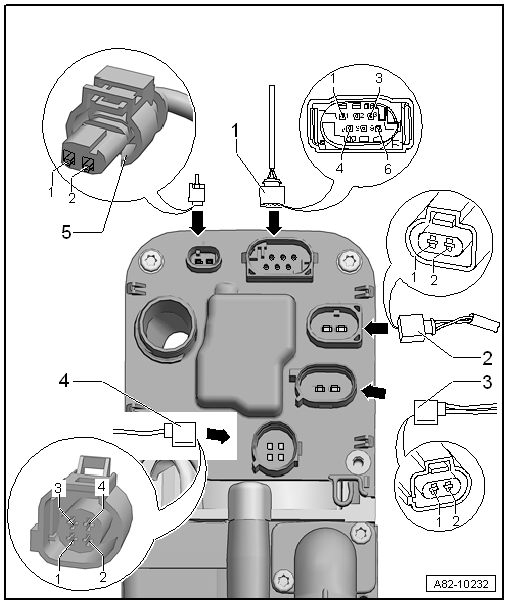 1
2
5
1
1
3
4
6
1
2
2
4
3
3
4
1
2
1
2
A82-10232