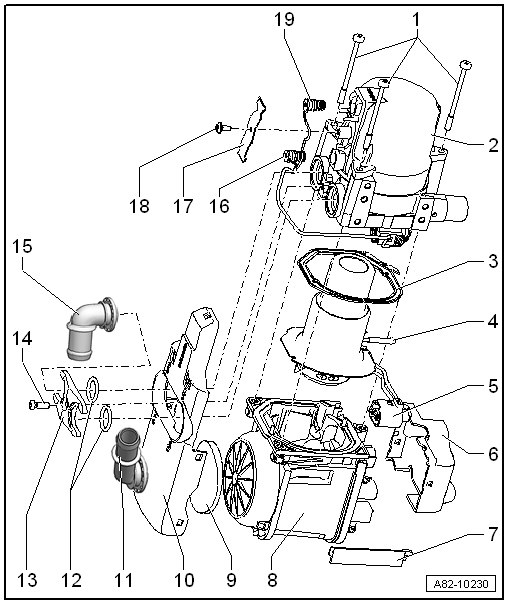 19
1
2
18
17
16
3
15
4
14
5
6
7
13
12
11
10
9
8
A82-10230