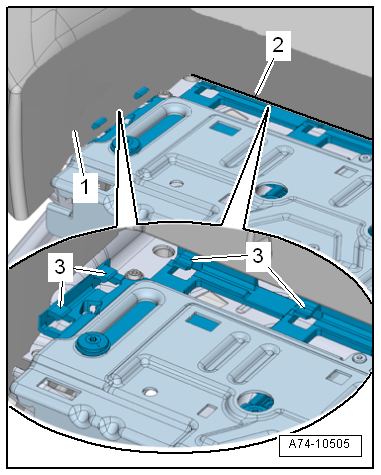 2
1
3
3
A74-10505