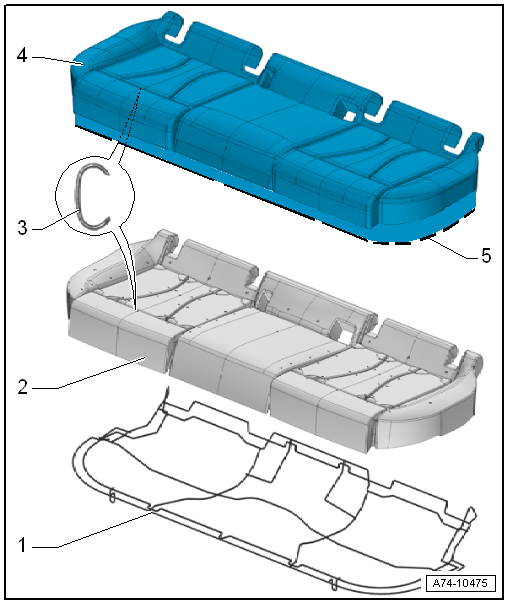 4
3
5
2
1
A74-10475