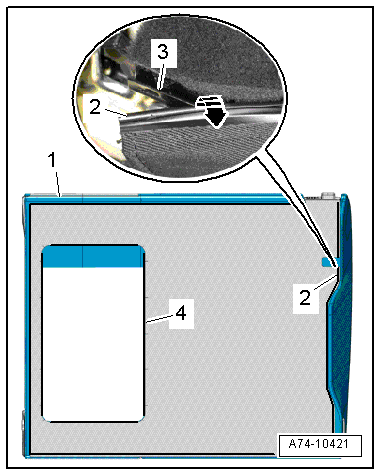 3
2
1
2
4
A74-10421