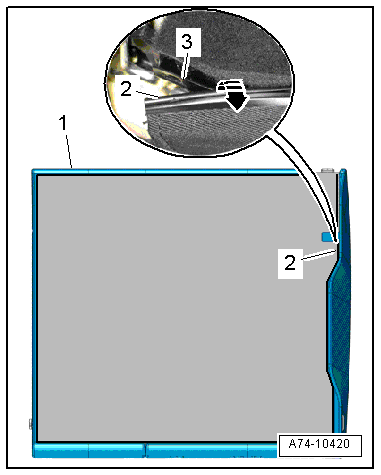 3
2
1
2
A74-10420