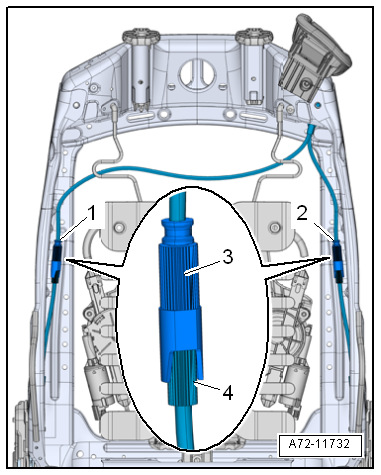 1
2
3
4
A72-11732