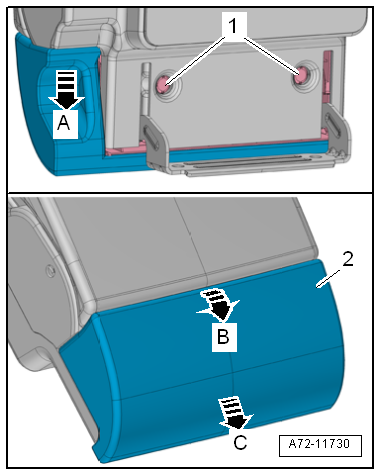 1
A
2
B
C
A72-11730