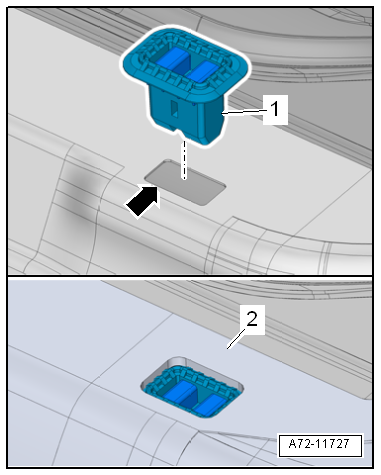 1

2

A72-11727