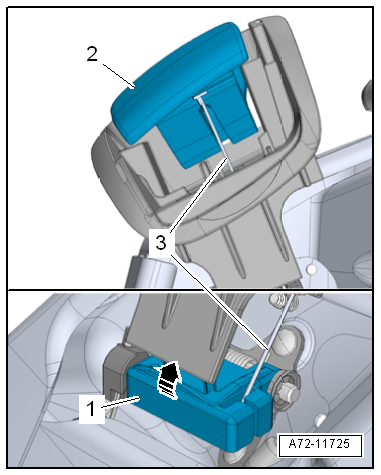 2

3

1

A72-11725