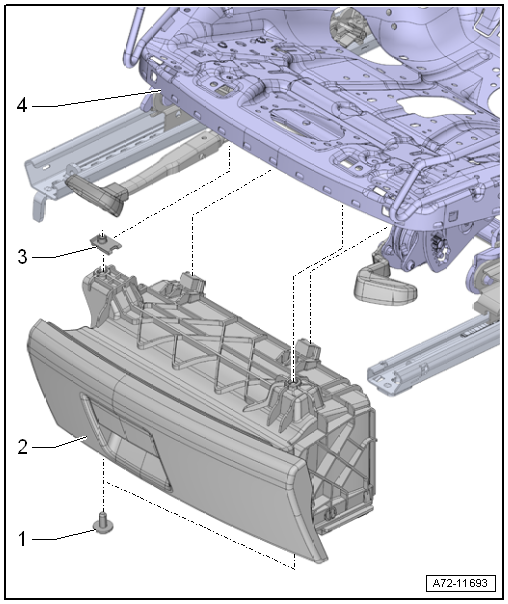 4
3
2
1
A72-11693