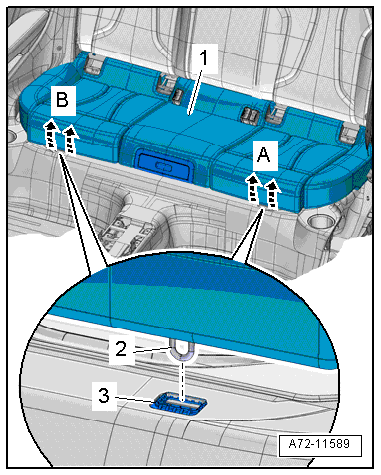 1
B
A
2
3
A72-11589