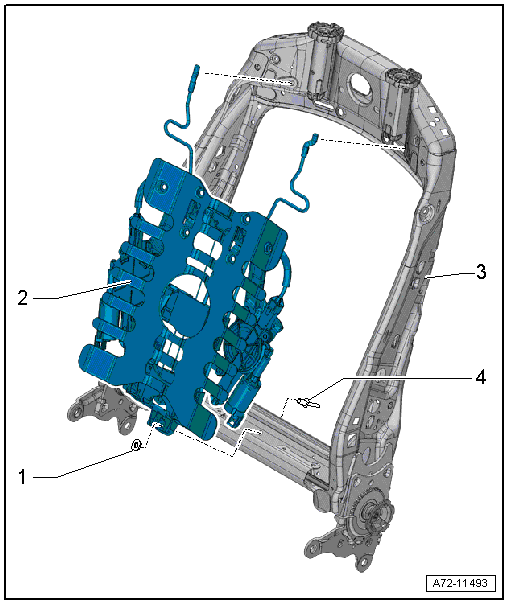 2

3

4

1

A72-11493