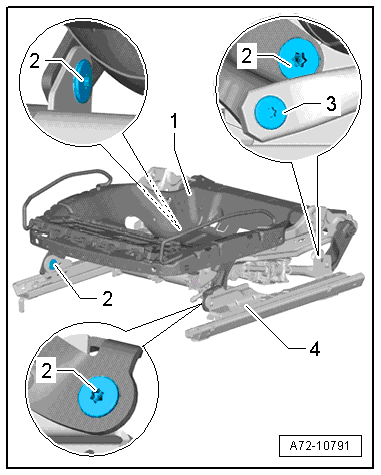 2
2
3
1
2
4
2
A72-10791