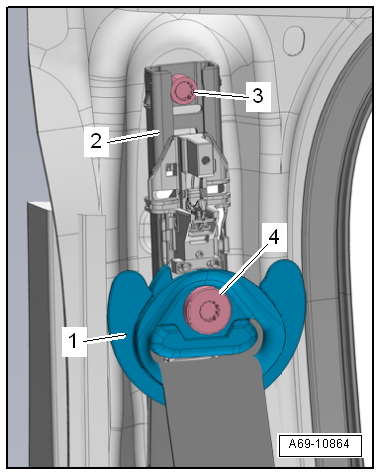 3
2
4
1
A69-10864