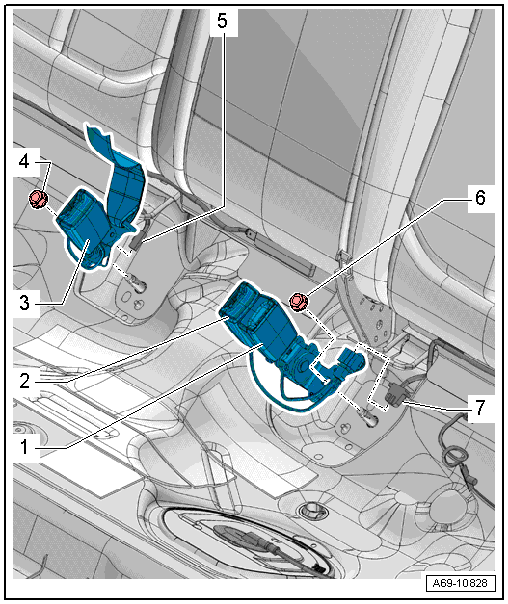 5
4
6
3
2
7
1
A69-10828