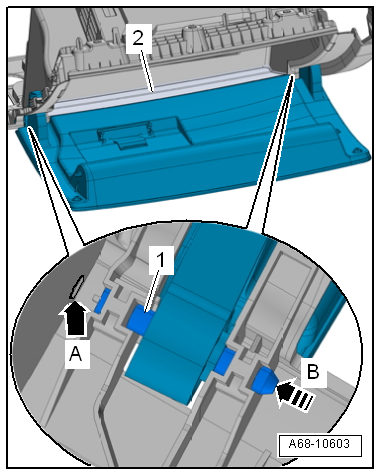 2
1
A
B
A68-10603