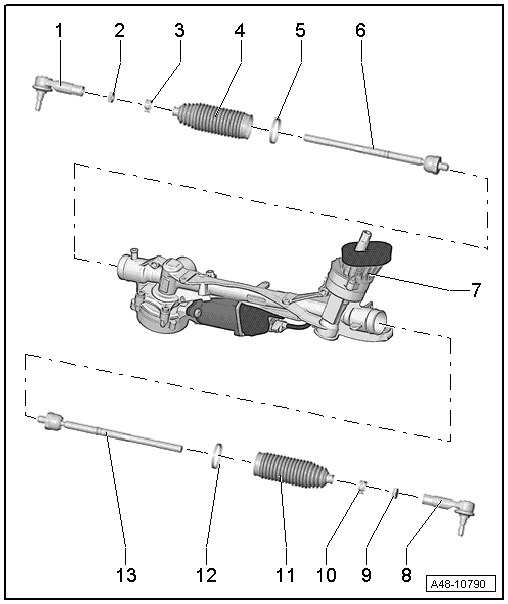 1 2 3 4 5 6

7

13 12 11 10 9 8

A48-10790