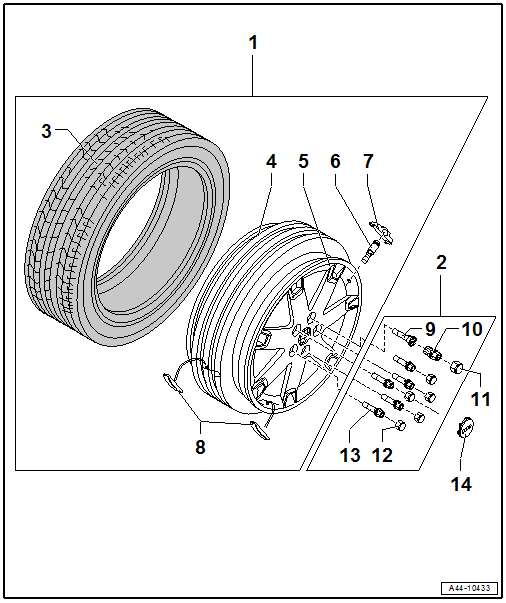 1
3
4
5
6
7
2
9
10
11
8
13
12
14
A44-10433