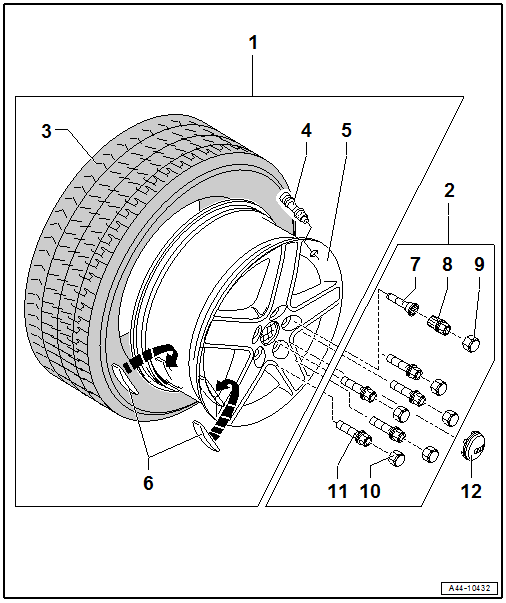 1
3
4
5
2
7
8
9
6
11
10
12
A44-10432