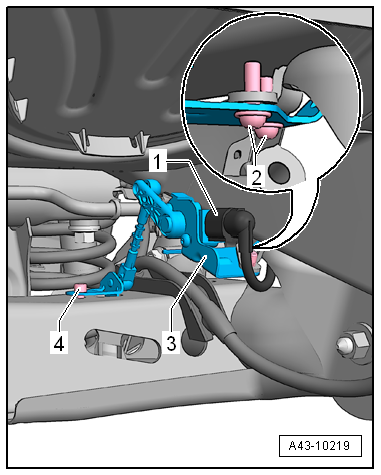 1
2
4
3
A43-10219