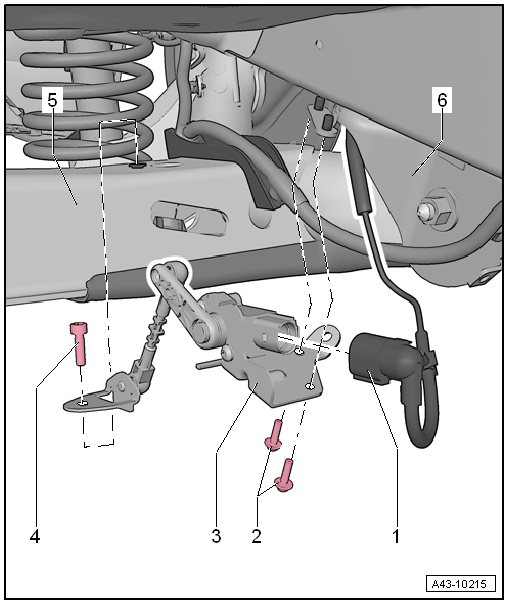 5

6

4

3

2

1

A43-10215