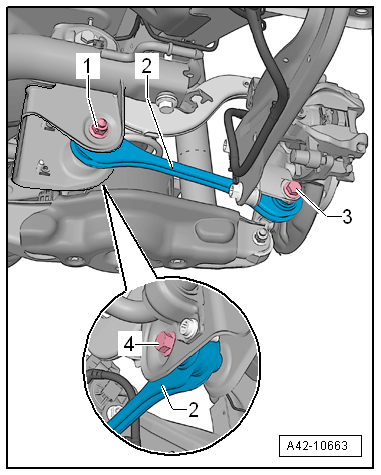 1
2
3
4
2
A42-10663