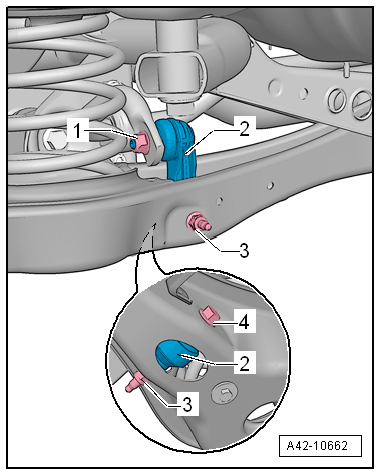 1
2
3
4
2
3
A42-10662