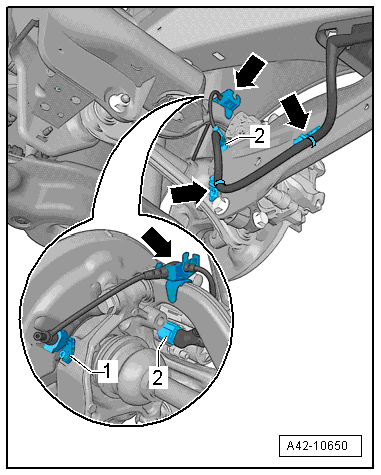 2
1
2
A42-10650