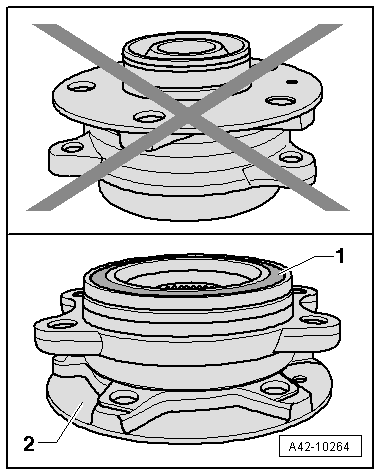 1

2

A42-10264