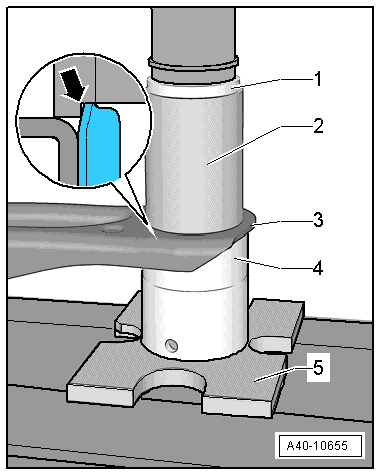 1
2
3
4
5
A40-10655