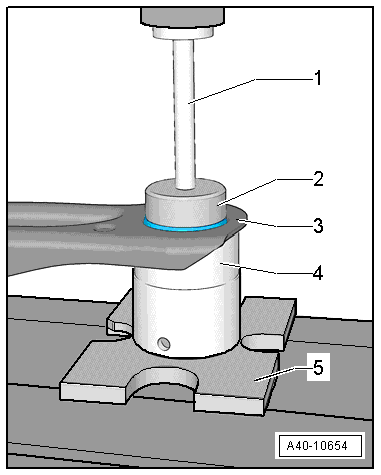 1
2
3
4
5
A40-10654