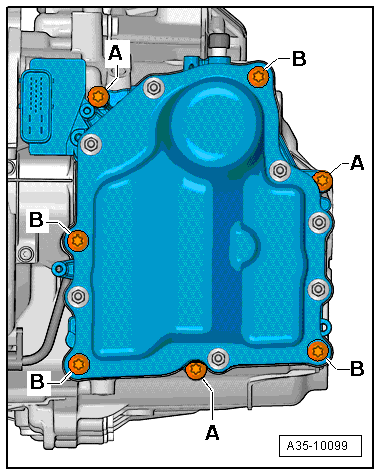 A
B
A
B
B
B
A
A35-10099