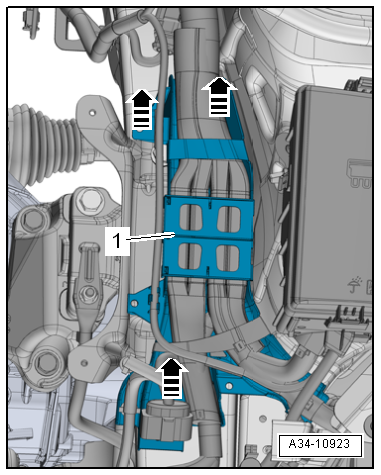 1

A34-10923