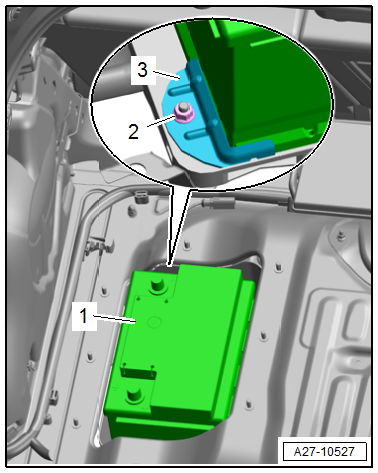 3
2
1
A27-10527