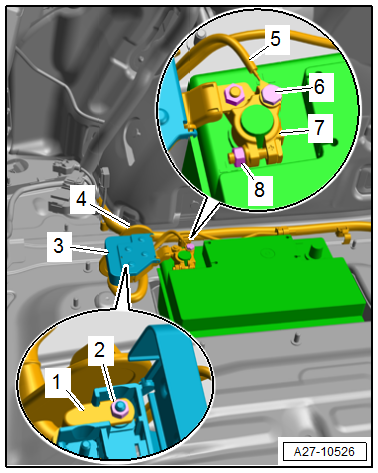 5
6
7
8
4
3
2
1
A27-10526