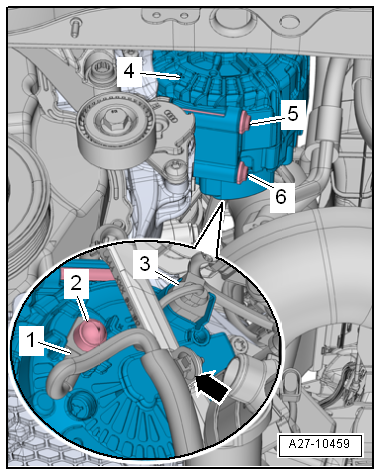 4
5
6
3
2
1
A27-10459