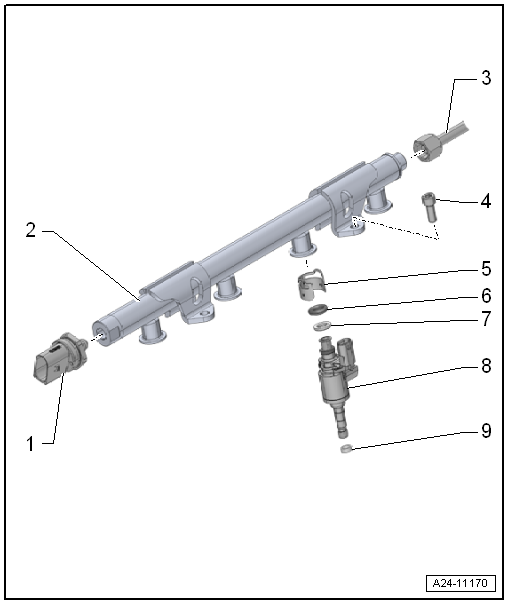 3
4
2
5
6
7
8
1
9
A24-11170