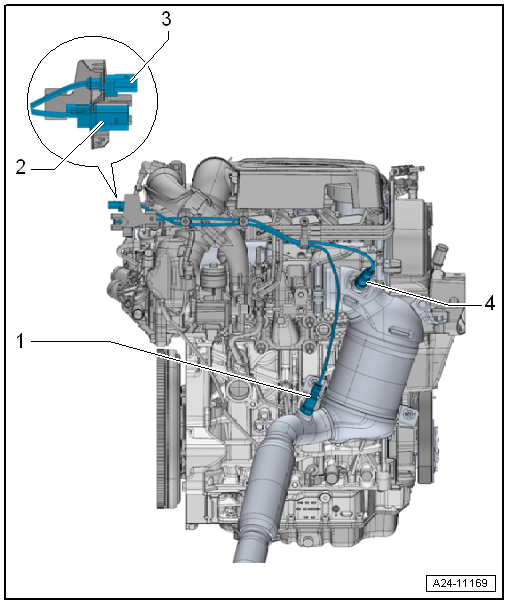 3

2

4

1

A24-11169