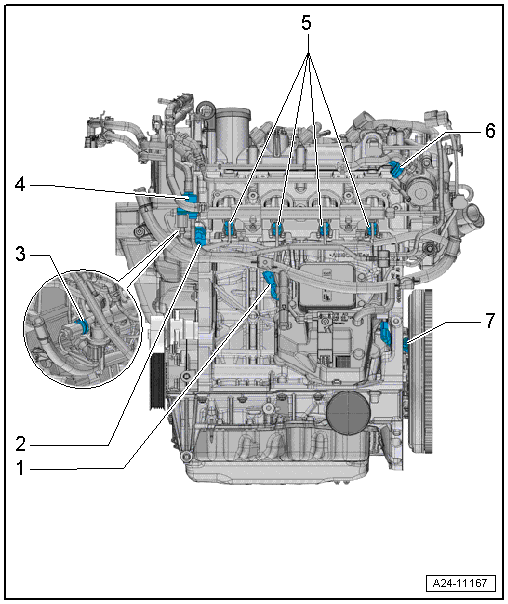 5
6
4
3
7
2
1
A24-11167