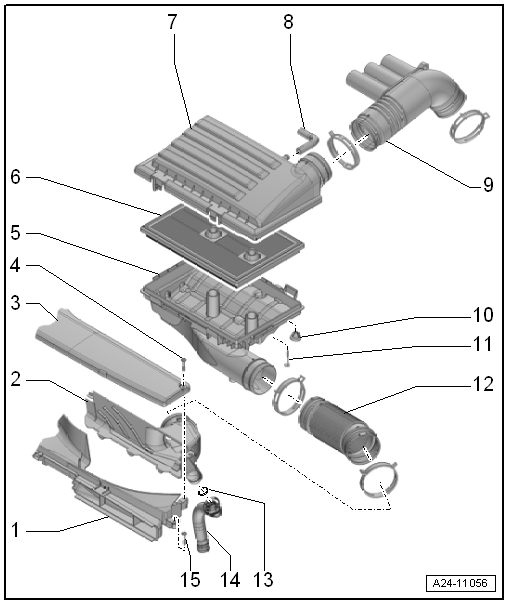 7
8
6
9
5
4
3
10
11
2
12
1
15
14
13
A24-11056