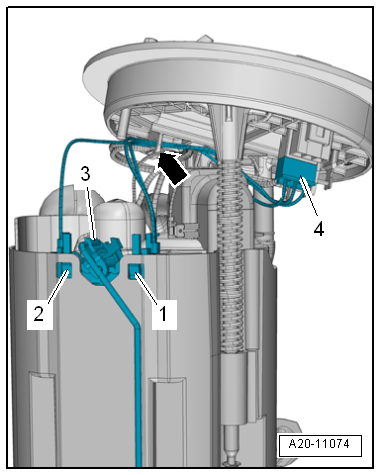 3
4
2
1
A20-11074