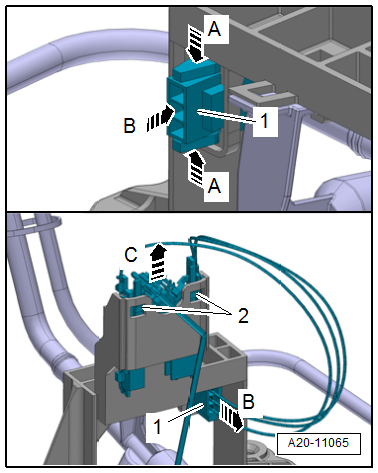 A
B
1
A
C
2
B
1
A20-11065