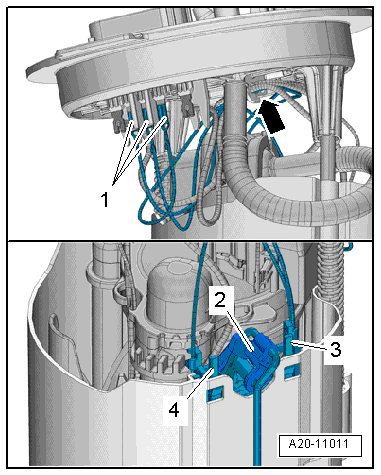 1

2

3

4

A20-11011