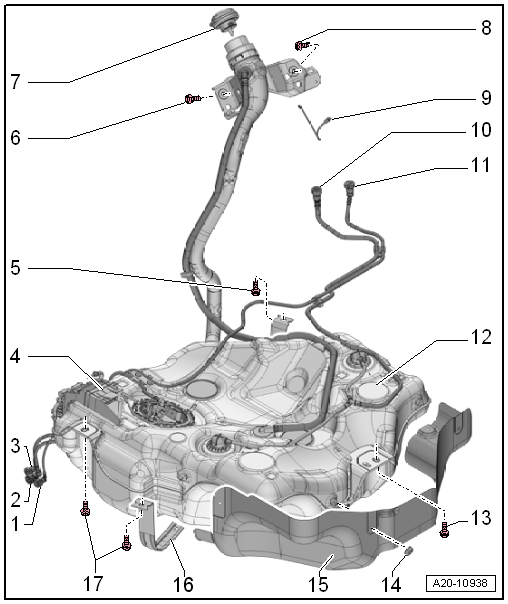 7
8
6
9
10
11
5
12
4
3
2
1
13
17
16
15
14
A20-10938