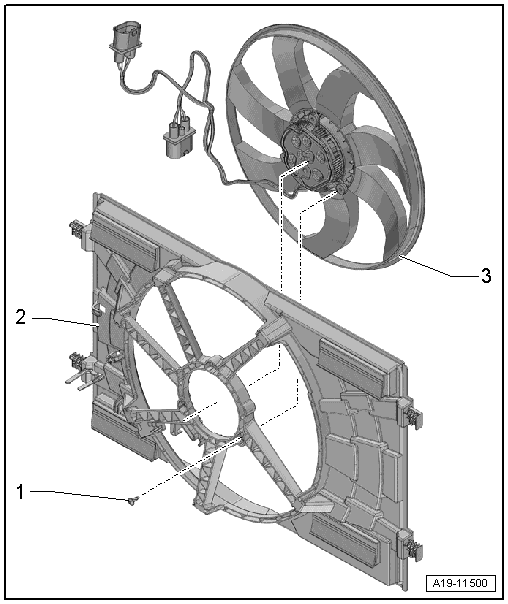 3
2
1
A19-11500