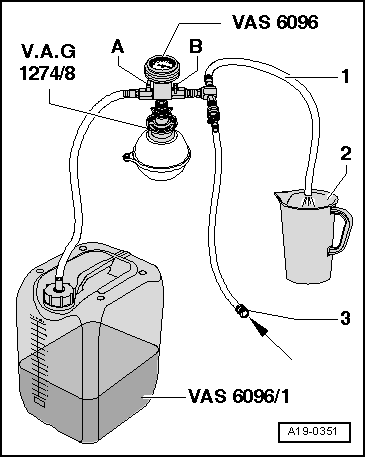 VAS 6096
V.A.G
1274/8
A
B
1
2
3
VAS 6096/1
A19-0351